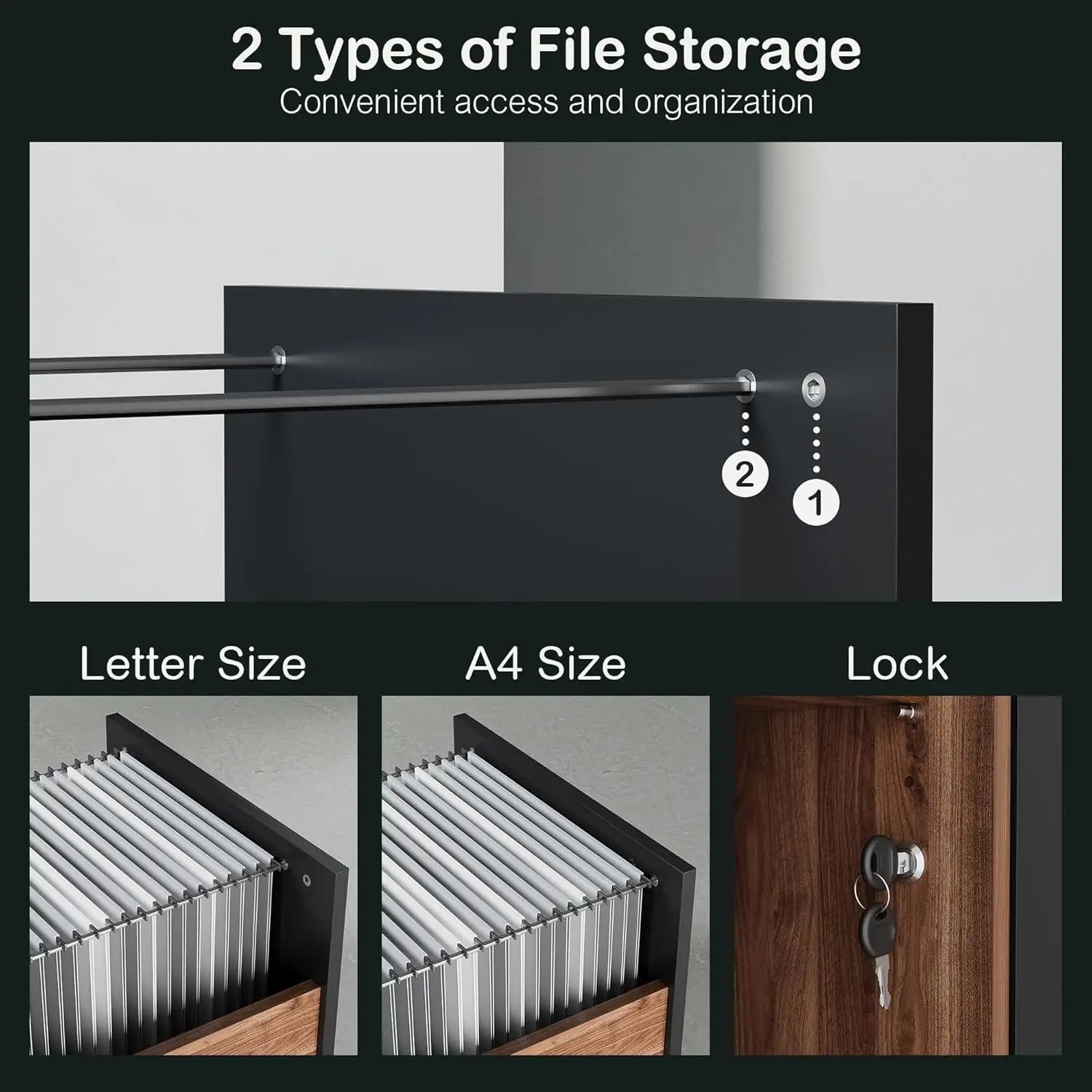 2 Types of File Storage
Convenient access and organization

2
1

Letter Size

A4 Size

Lock